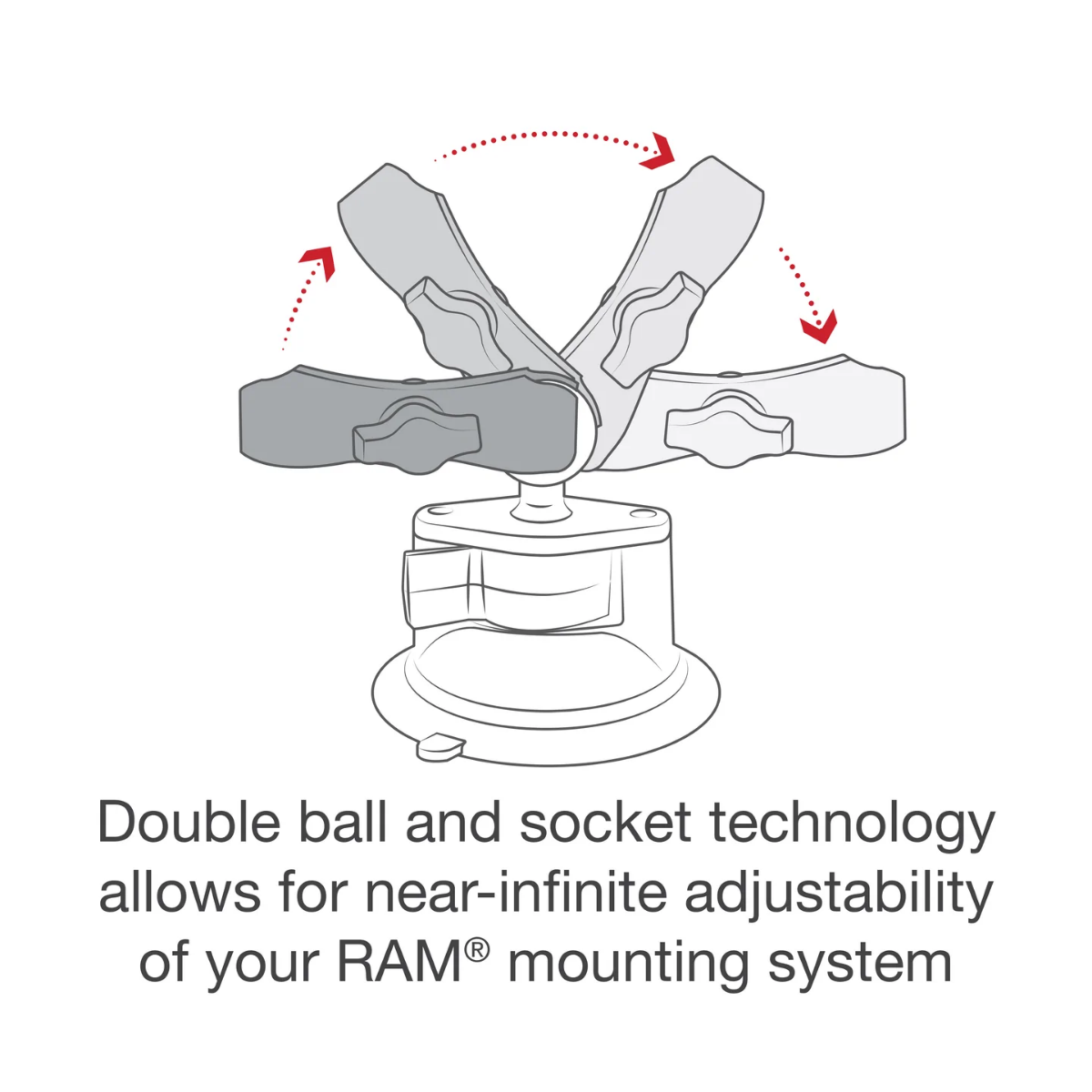 Double ball and socket technology allows for near-infinite adjustability of your RAM® mounting system