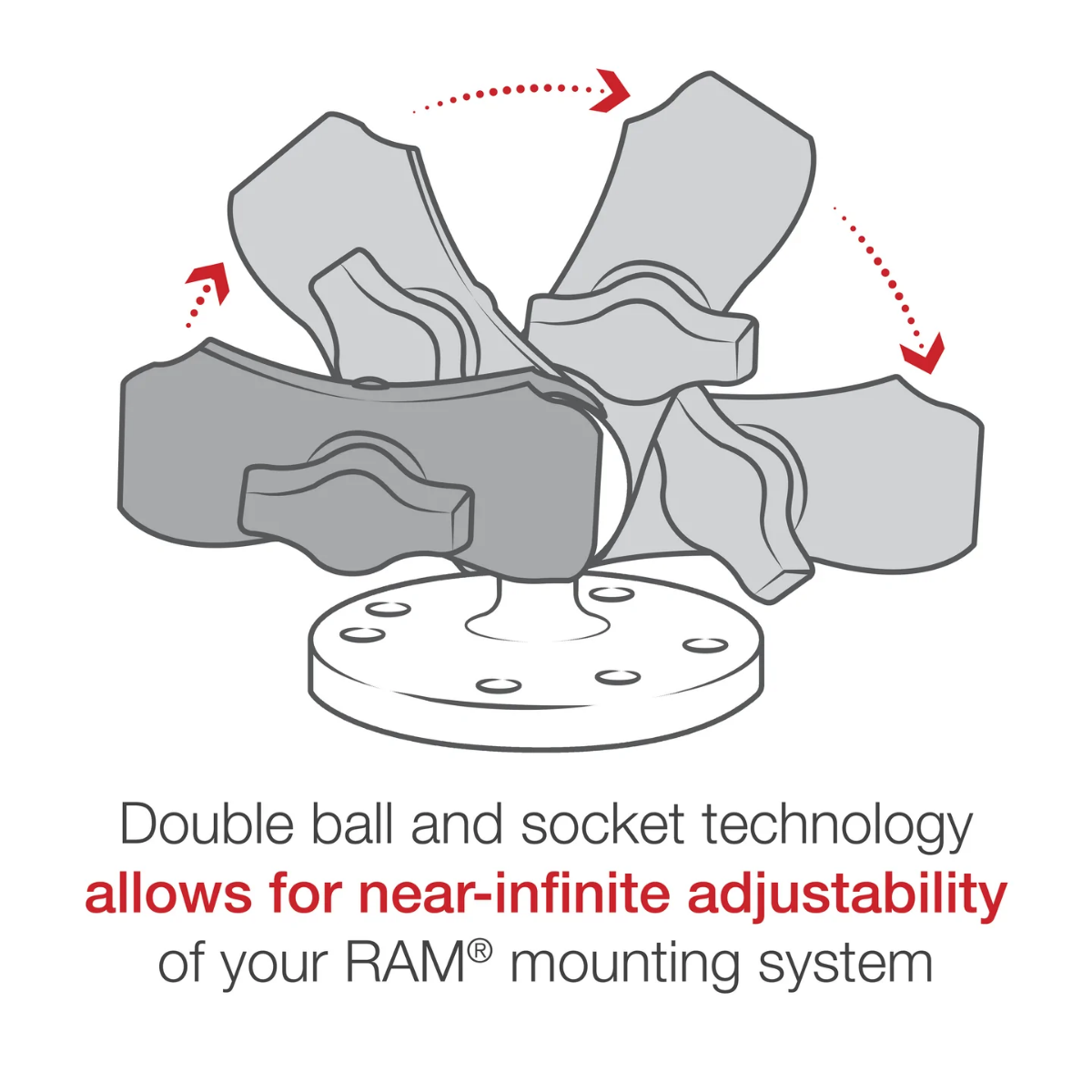 Double ball and socket technology allows for near-infinite adjustability of your RAM® mounting system