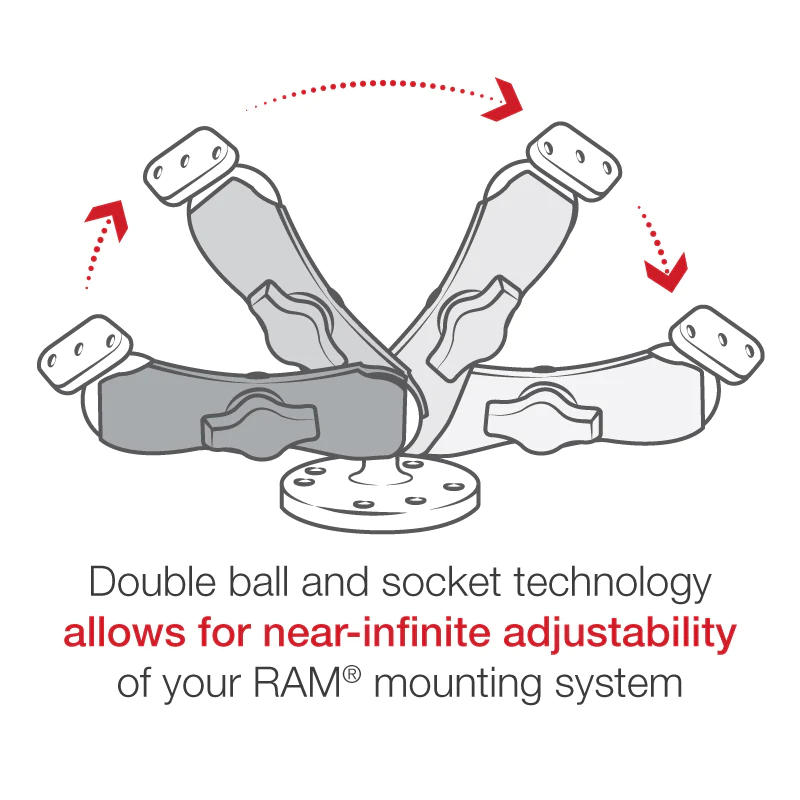 Double ball and socket technology
allows for near-infinite adjustability
of your RAM® mounting system