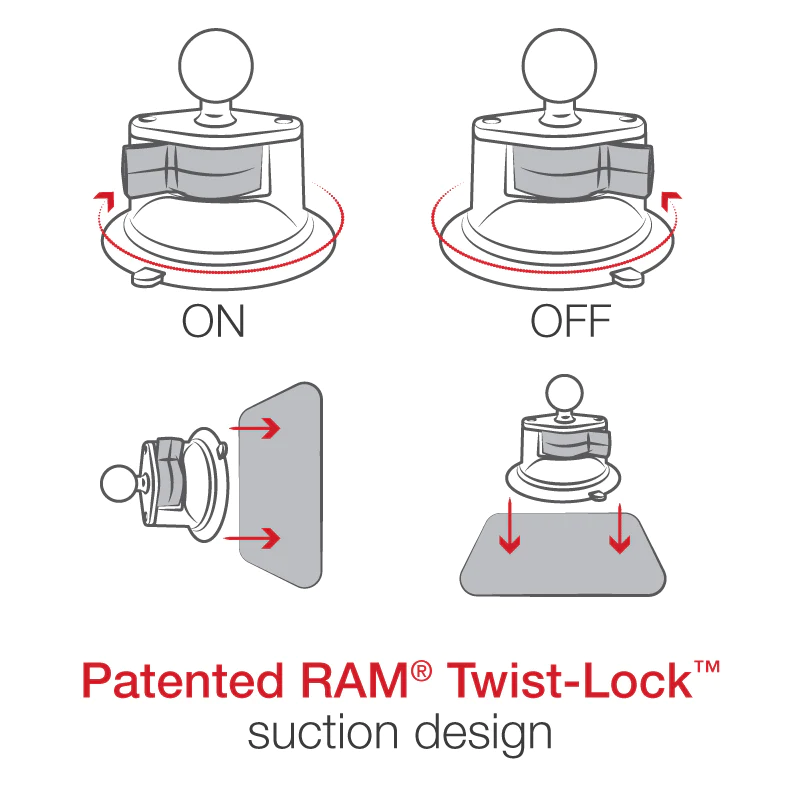 ON

OFF

Patented RAM® Twist-Lock™
suction design