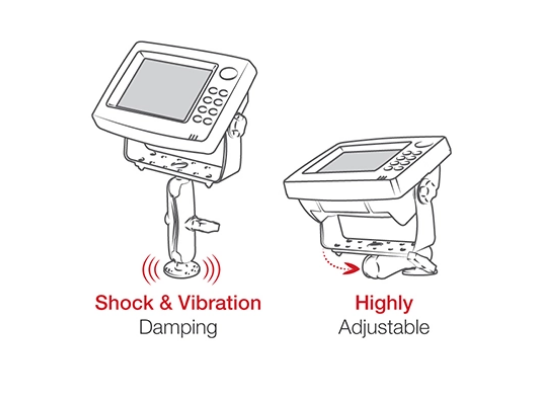 Shock & Vibration
Damping

Highly
Adjustable