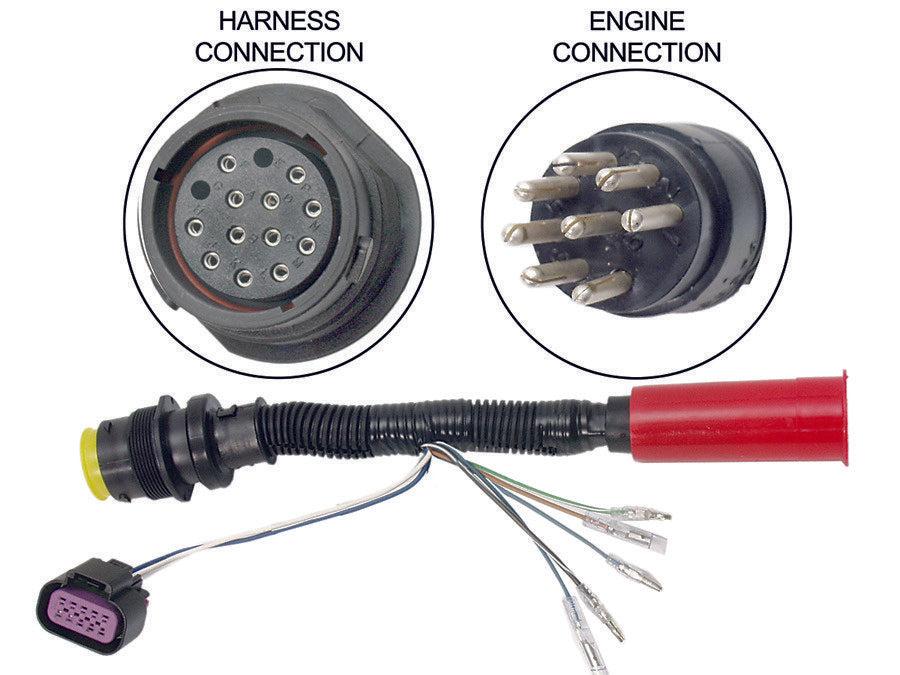 HARNESS CONNECTION

ENGINE CONNECTION