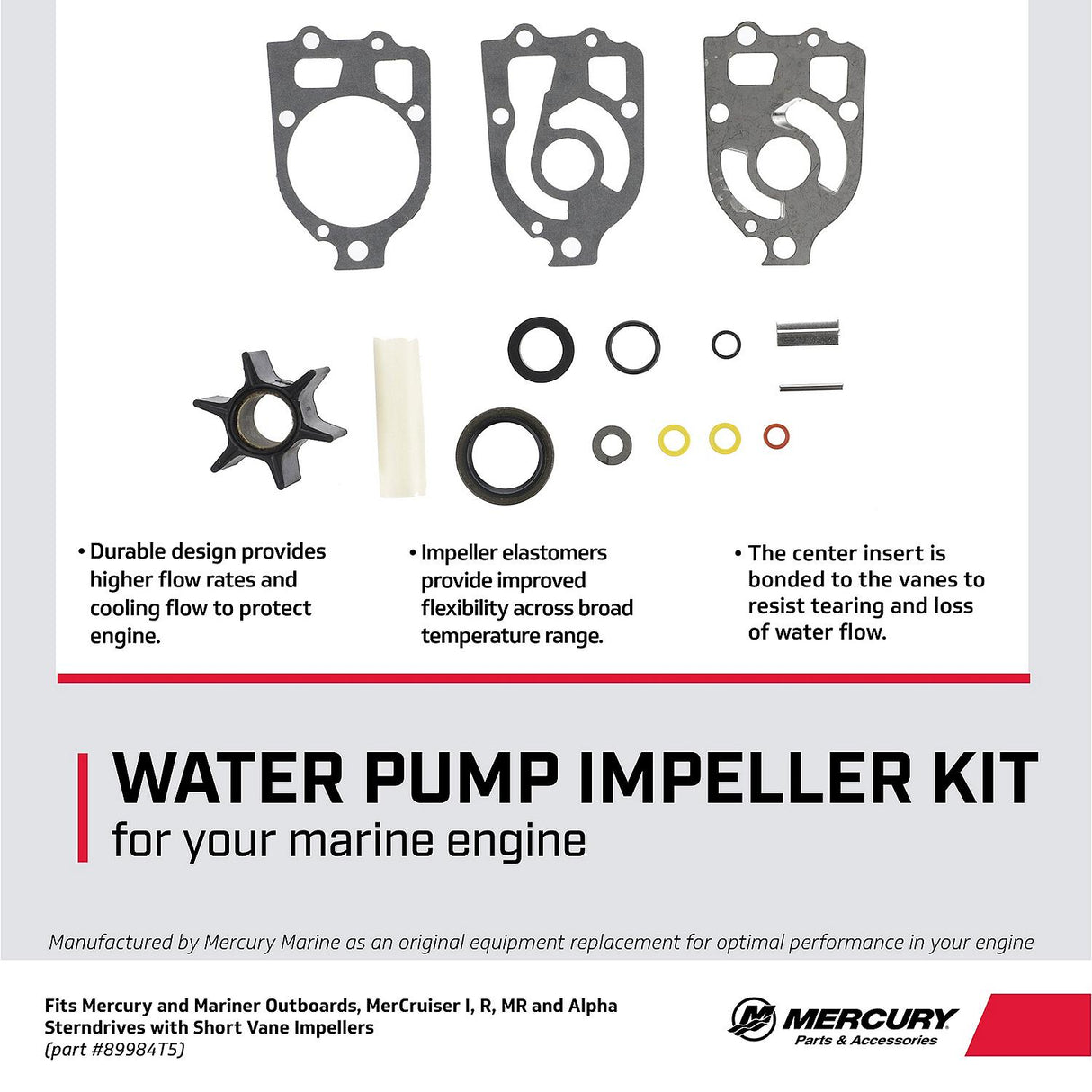 • Durable design provides higher flow rates and cooling flow to protect engine.

• Impeller elastomers provide improved flexibility across broad temperature range.

• The center insert is bonded to the vanes to resist tearing and loss of water flow.

WATER PUMP IMPELLER KIT
for your marine engine

Manufactured by Mercury Marine as an original equipment replacement for optimal performance in your engine

Fits Mercury and Mariner Outboards, MerCruiser I, R, MR and Alpha Sterndrives with Short Vane Impellers
(part #89984T5)

MERCURY
Parts & Accessories