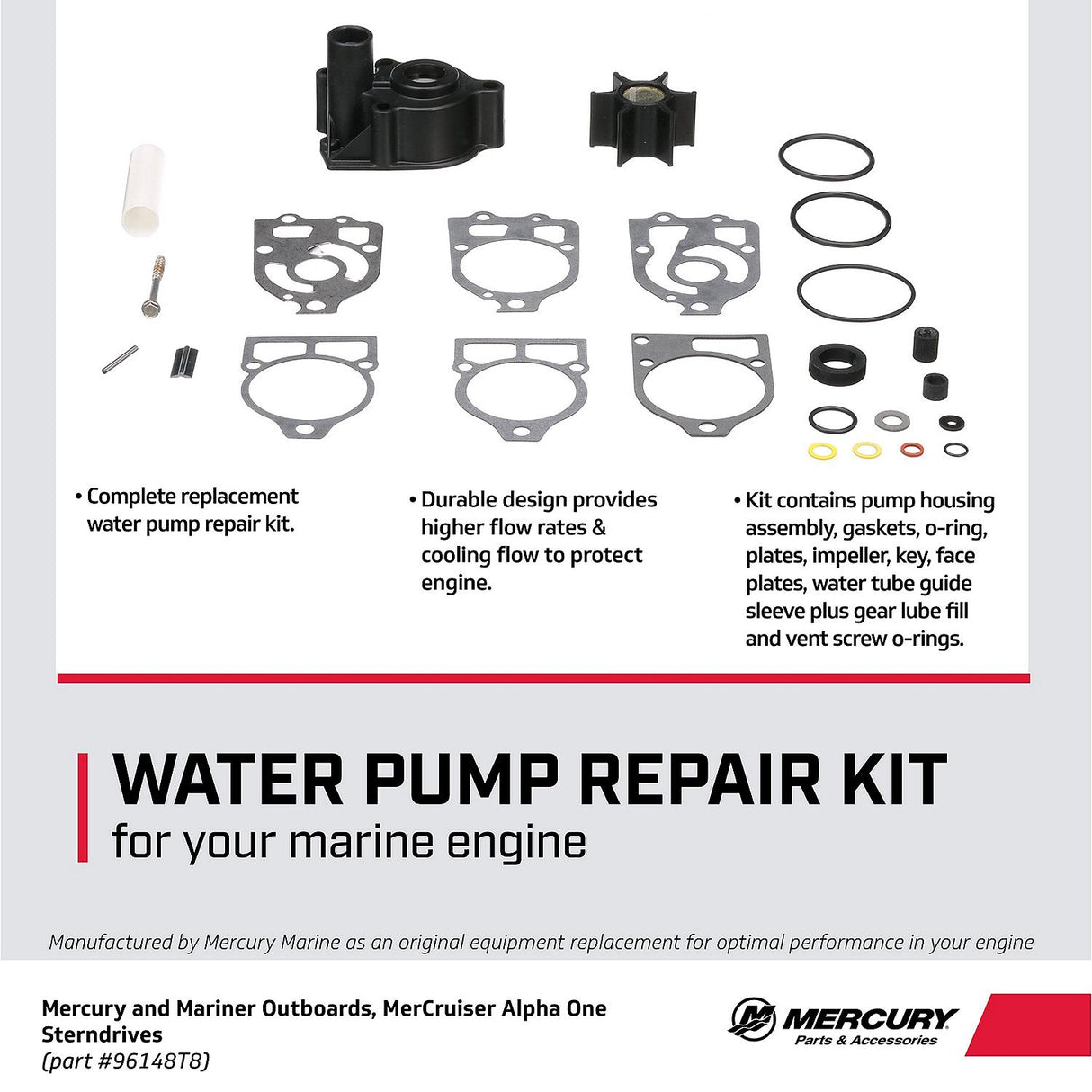 • Complete replacement water pump repair kit.

• Durable design provides higher flow rates & cooling flow to protect engine.

• Kit contains pump housing assembly, gaskets, o-ring, plates, impeller, key, face plates, water tube guide sleeve plus gear lube fill and vent screw o-rings.

WATER PUMP REPAIR KIT
for your marine engine

Manufactured by Mercury Marine as an original equipment replacement for optimal performance in your engine

Mercury and Mariner Outboards, MerCruiser Alpha One Sterndrives
(part #96148T8)

MERCURY
Parts & Accessories