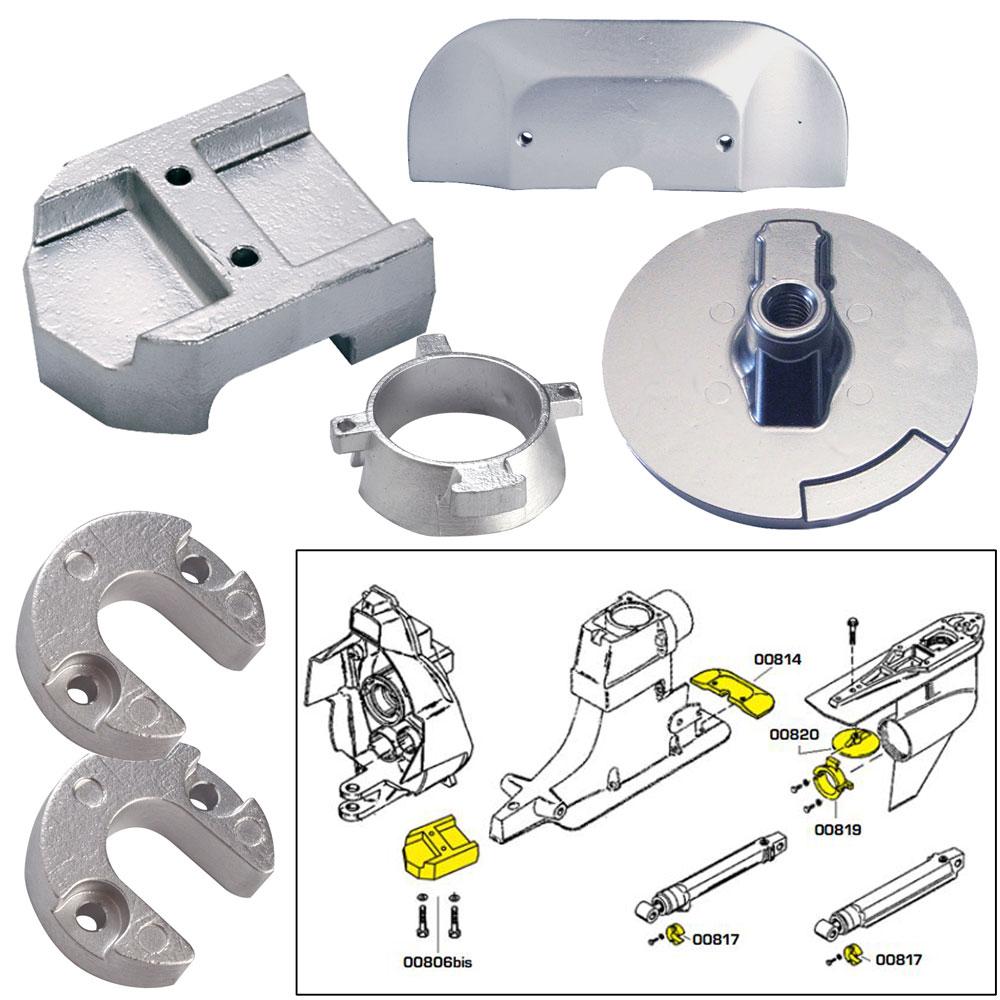 00814
00820
00819
00806bis
00817
00817