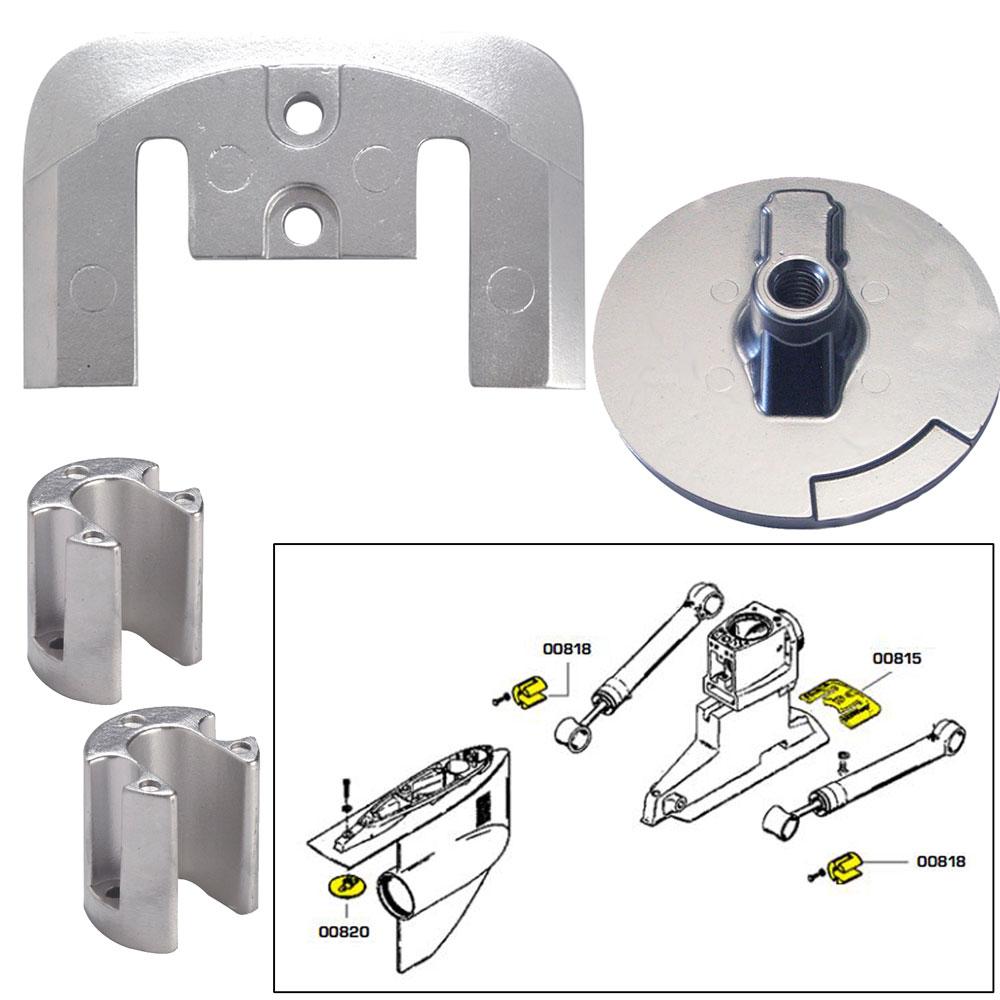 00818

00815

00818

00820