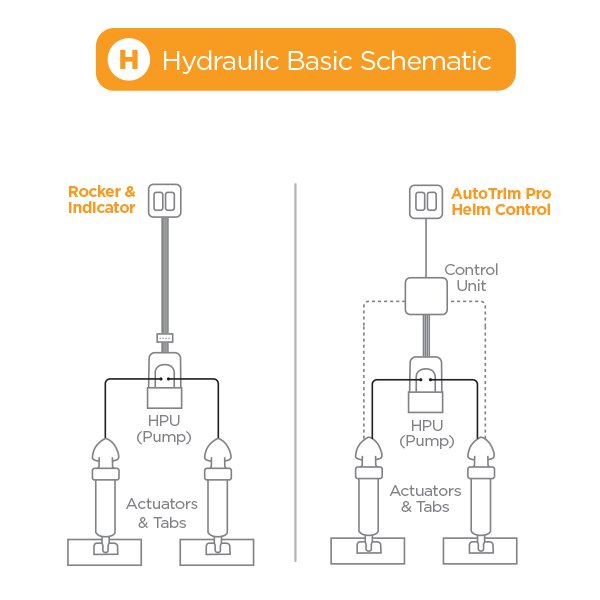 H Hydraulic Basic Schematic

Rocker & Indicator

HPU (Pump)

Actuators & Tabs

AutoTrim Pro Helm Control

Control Unit

HPU (Pump)

Actuators & Tabs