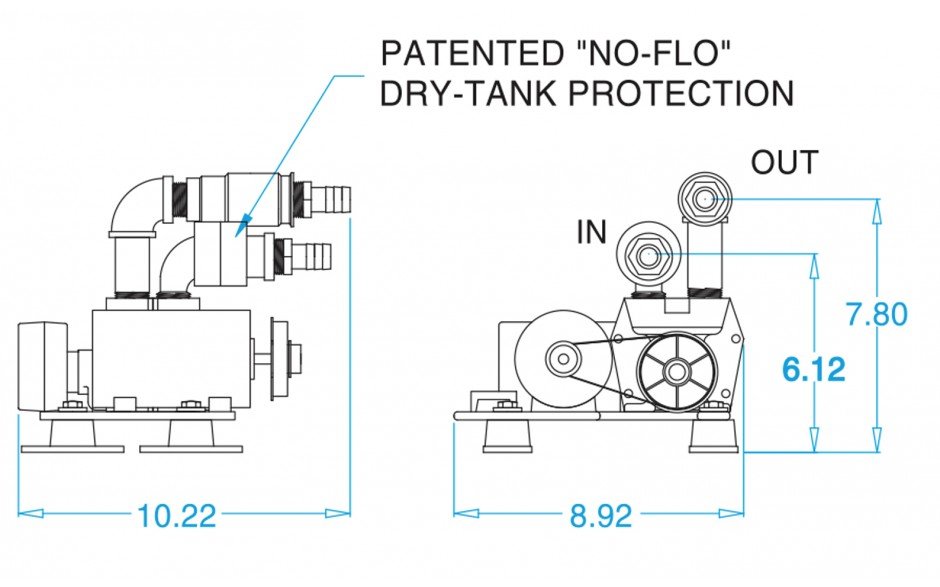 PATENTED "NO-FLO"
DRY-TANK PROTECTION

OUT

IN

7.80

6.12

10.22

8.92