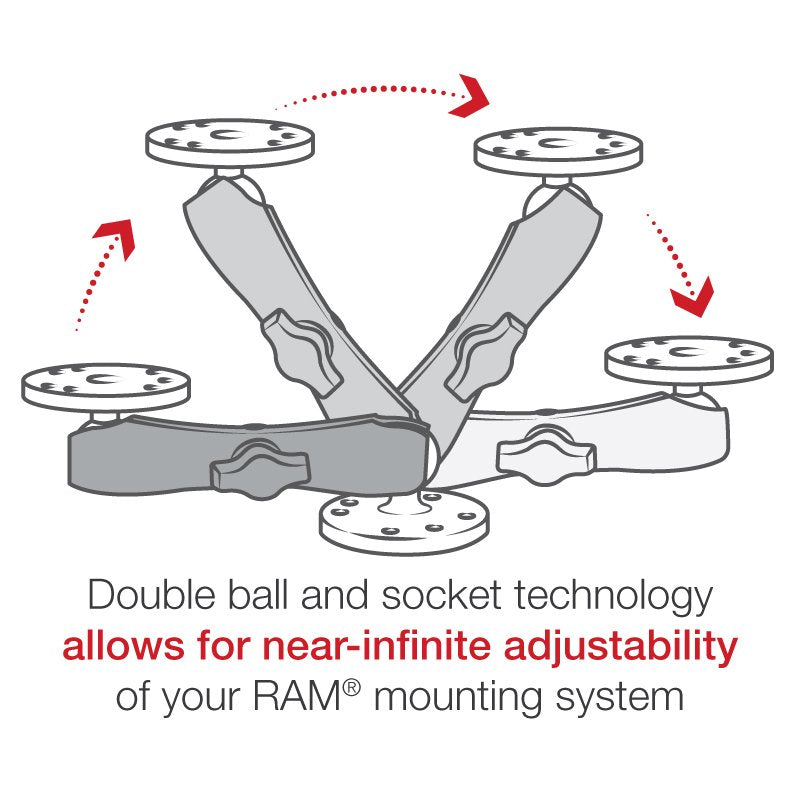 Double ball and socket technology
allows for near-infinite adjustability
of your RAM® mounting system