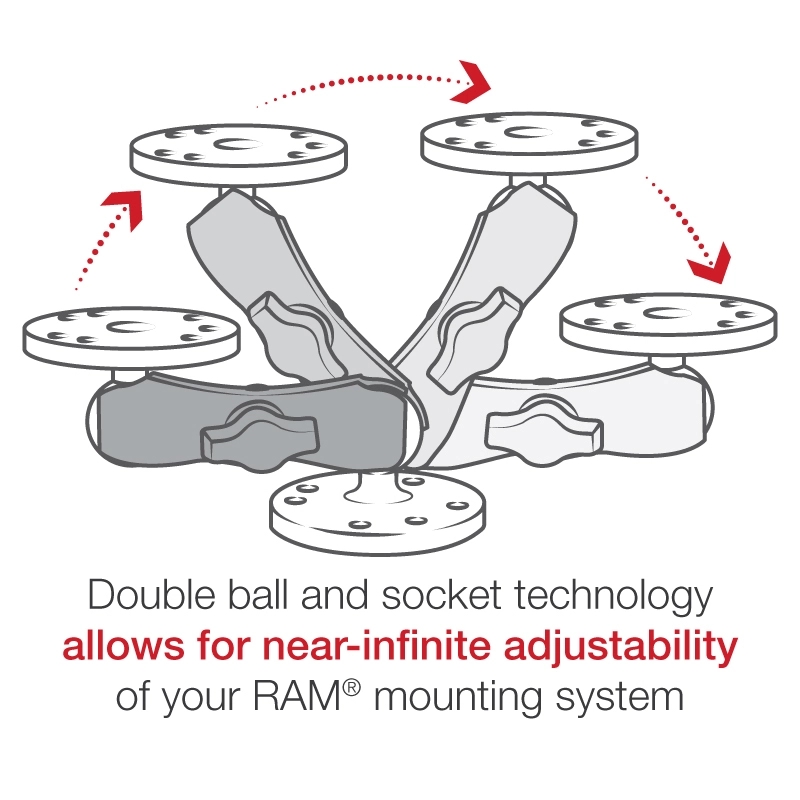 Double ball and socket technology
allows for near-infinite adjustability
of your RAM® mounting system