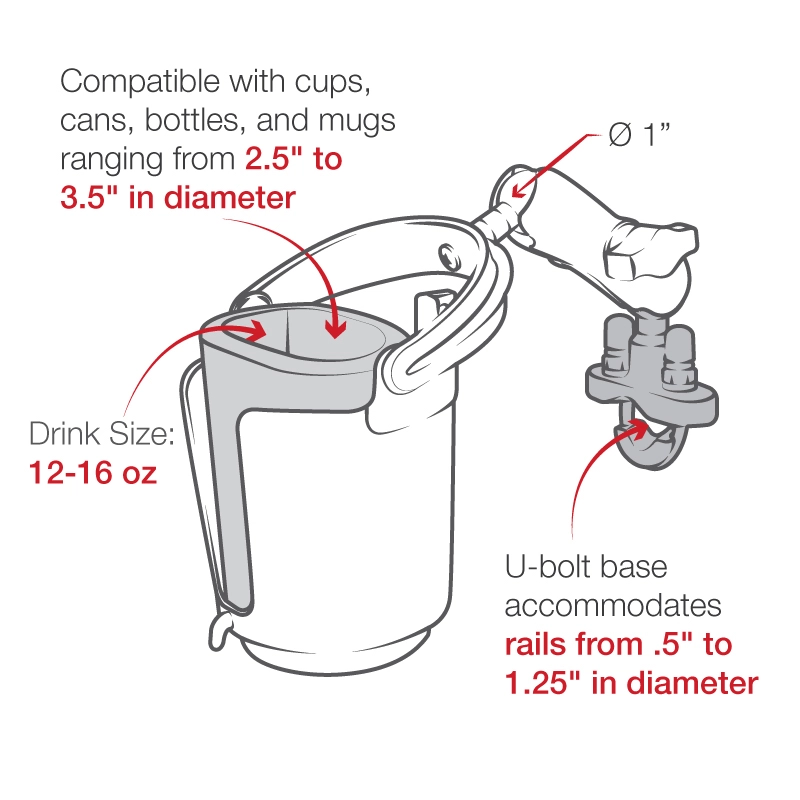 Compatible with cups, cans, bottles, and mugs ranging from 2.5" to 3.5" in diameter

Ø 1”

Drink Size: 12-16 oz

U-bolt base accommodates rails from .5" to 1.25" in diameter