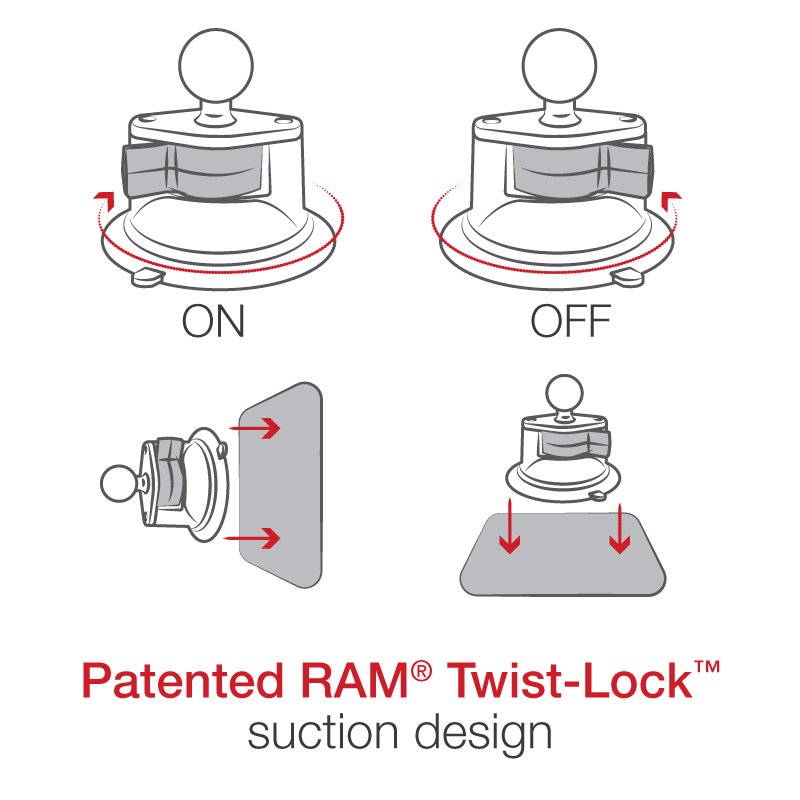 ON

OFF

Patented RAM® Twist-Lock™
suction design