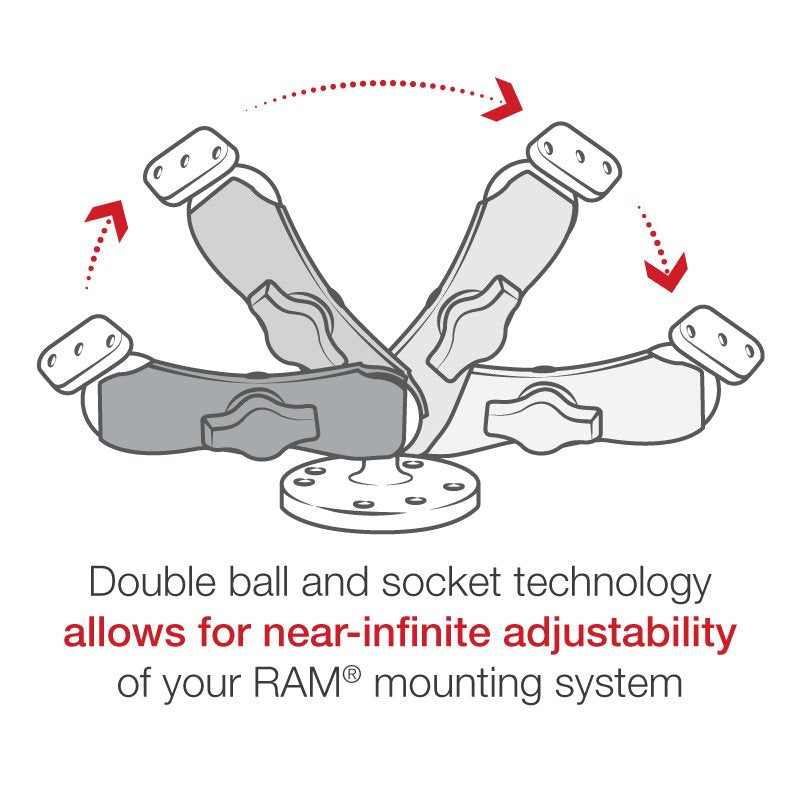 Double ball and socket technology allows for near-infinite adjustability of your RAM® mounting system