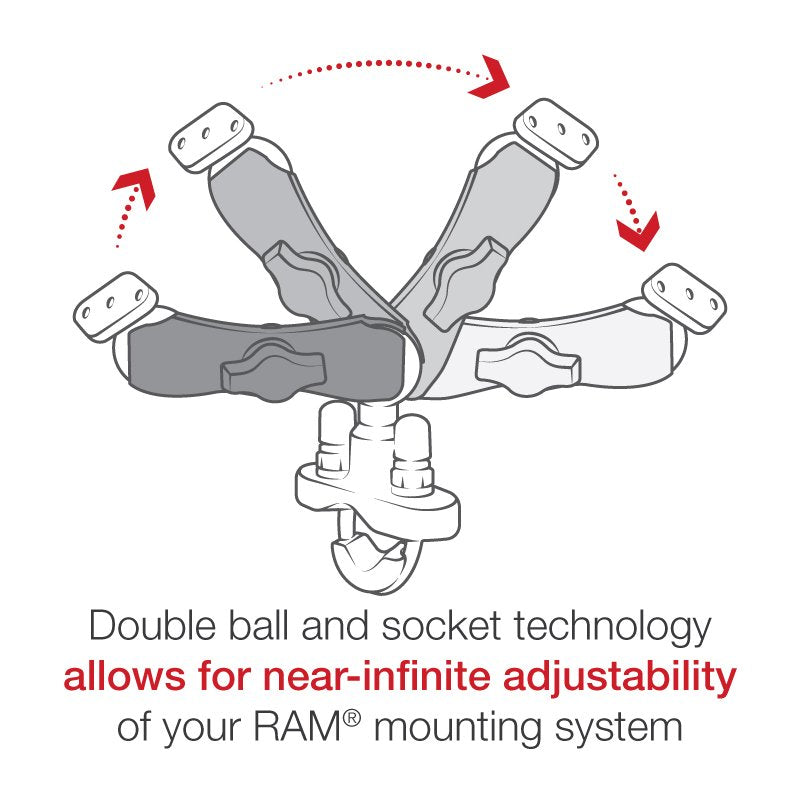 Double ball and socket technology allows for near-infinite adjustability of your RAM® mounting system