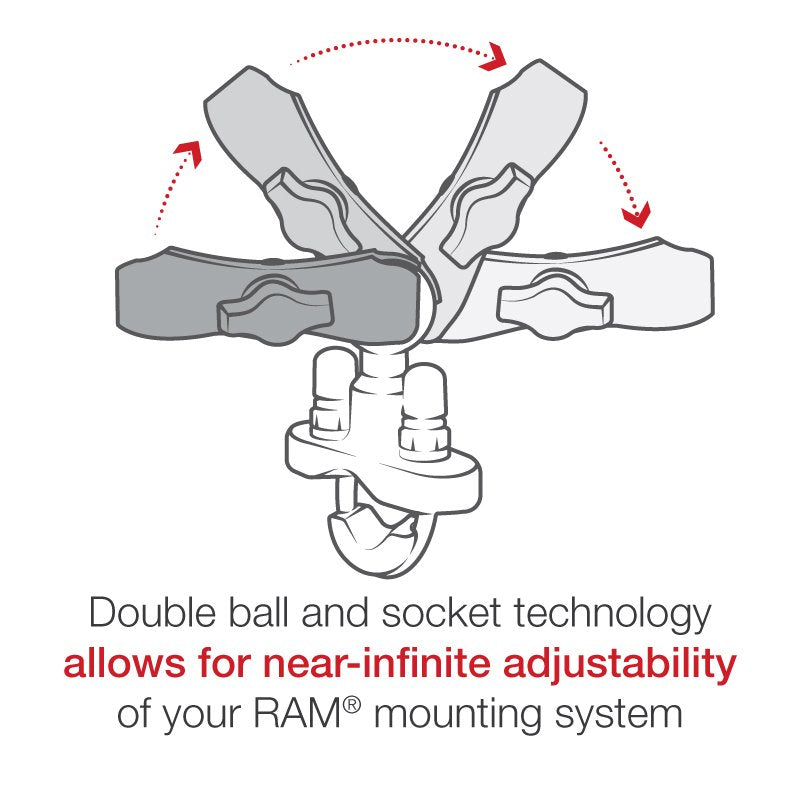 Double ball and socket technology
allows for near-infinite adjustability
of your RAM® mounting system