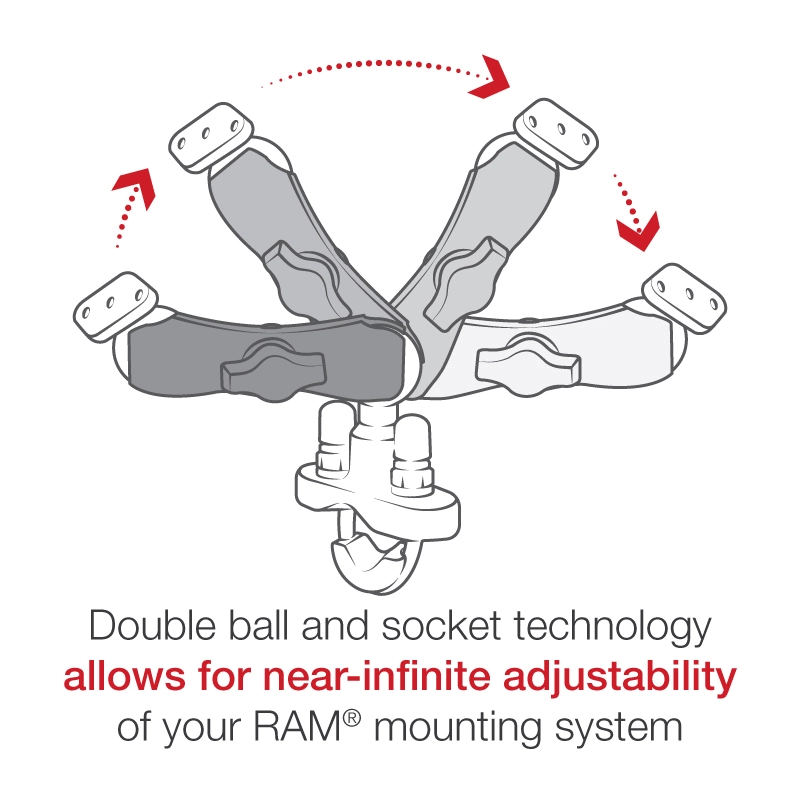 Double ball and socket technology allows for near-infinite adjustability of your RAM® mounting system