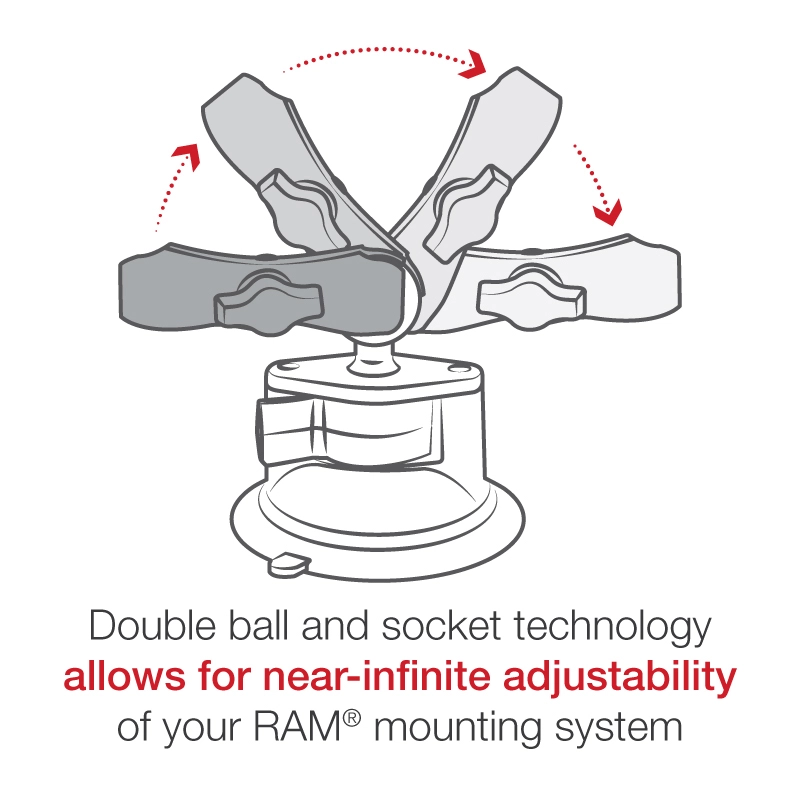 Double ball and socket technology
allows for near-infinite adjustability
of your RAM® mounting system