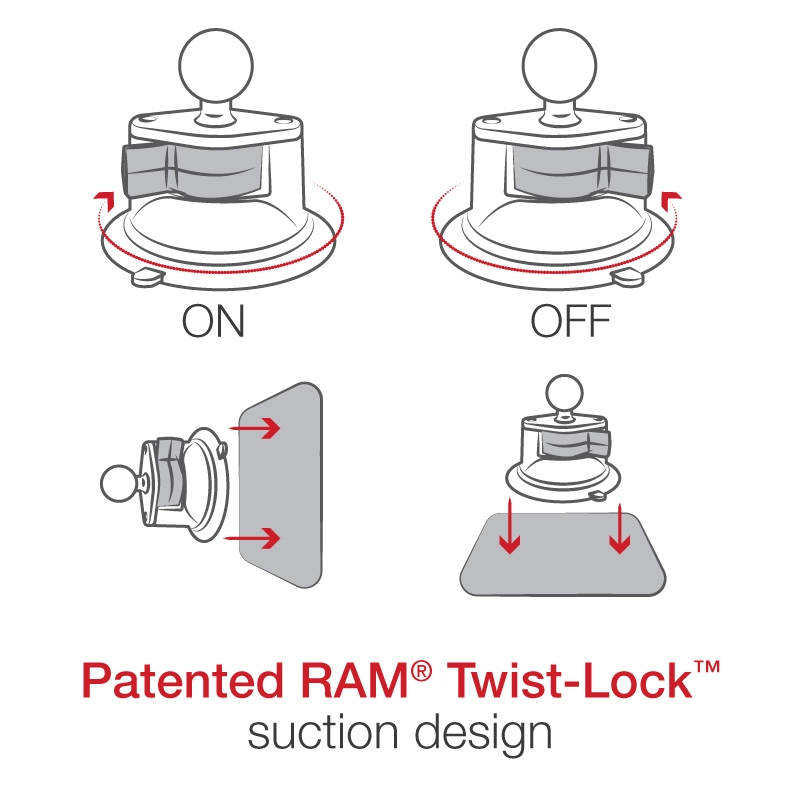 ON

OFF

Patented RAM® Twist-Lock™
suction design