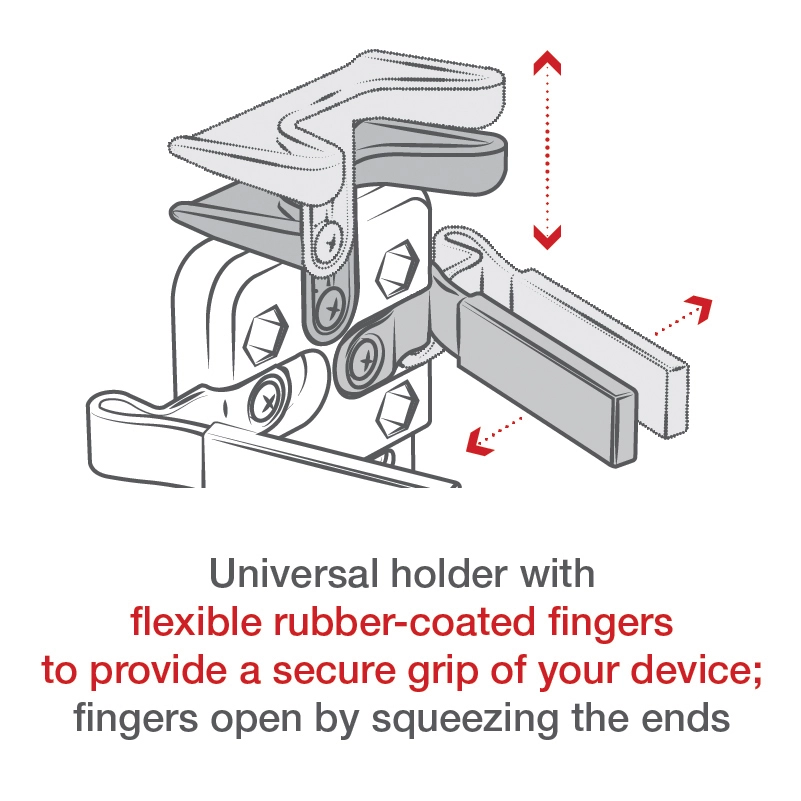 Universal holder with
flexible rubber-coated fingers
to provide a secure grip of your device;
fingers open by squeezing the ends