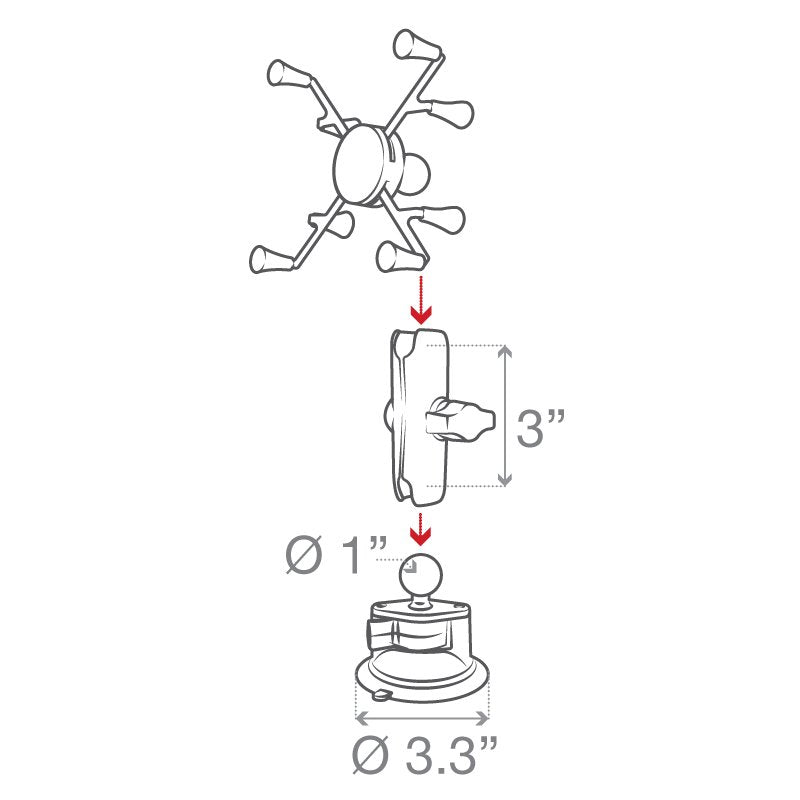 3”

Ø 1”

Ø 3.3”