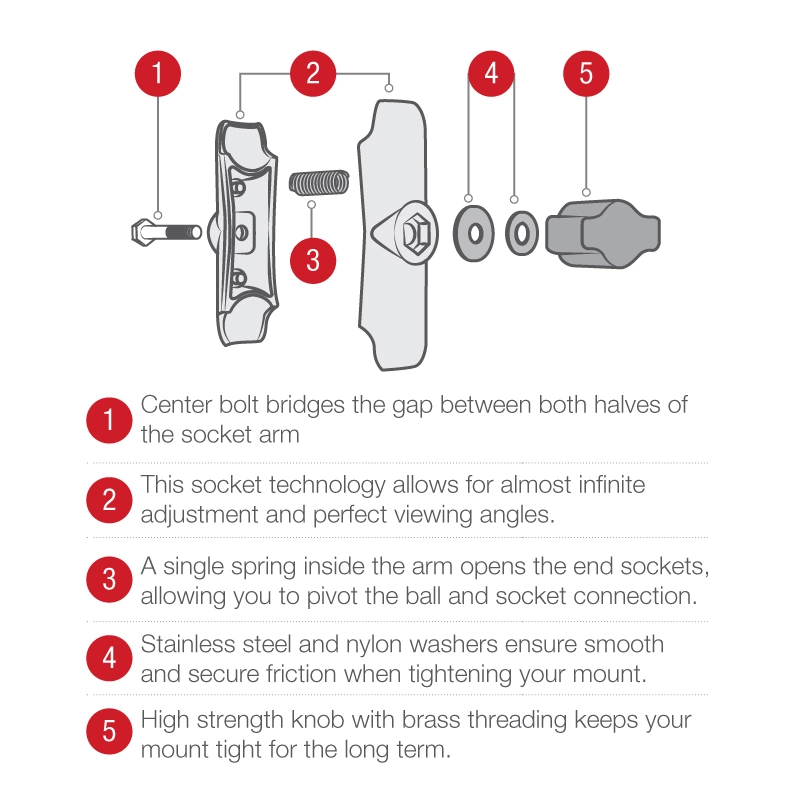 1

2

4

5

3

1 Center bolt bridges the gap between both halves of the socket arm

2 This socket technology allows for almost infinite adjustment and perfect viewing angles.

3 A single spring inside the arm opens the end sockets, allowing you to pivot the ball and socket connection.

4 Stainless steel and nylon washers ensure smooth and secure friction when tightening your mount.

5 High strength knob with brass threading keeps your mount tight for the long term.