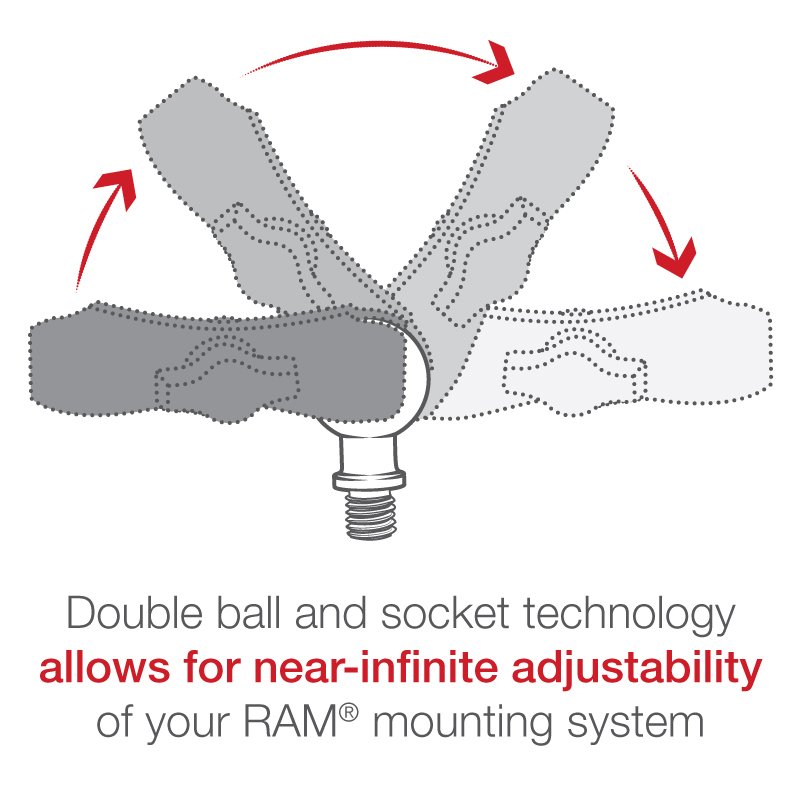 Double ball and socket technology
allows for near-infinite adjustability
of your RAM® mounting system