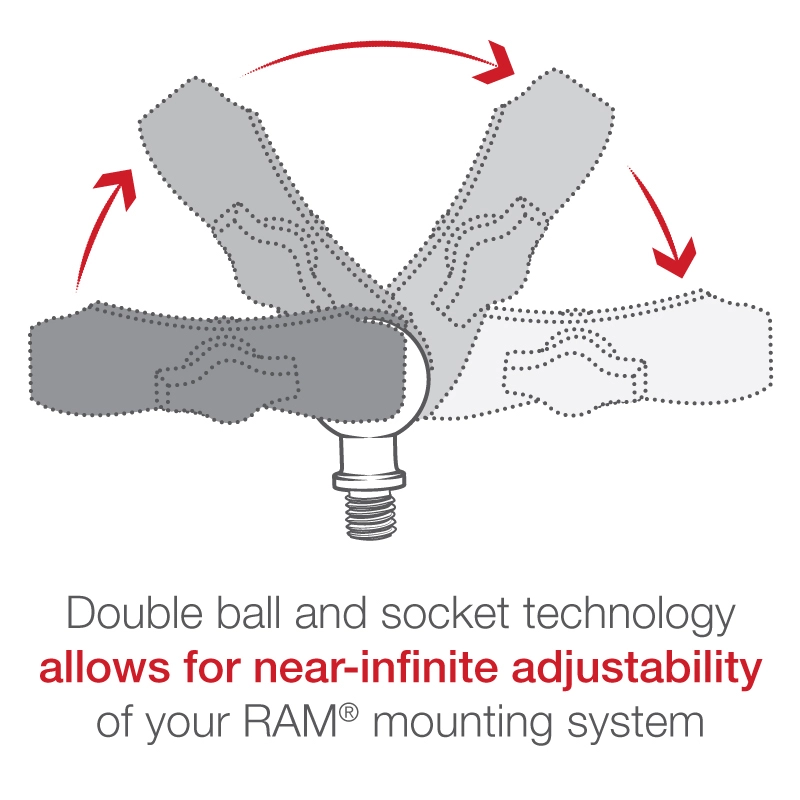 Double ball and socket technology allows for near-infinite adjustability of your RAM® mounting system