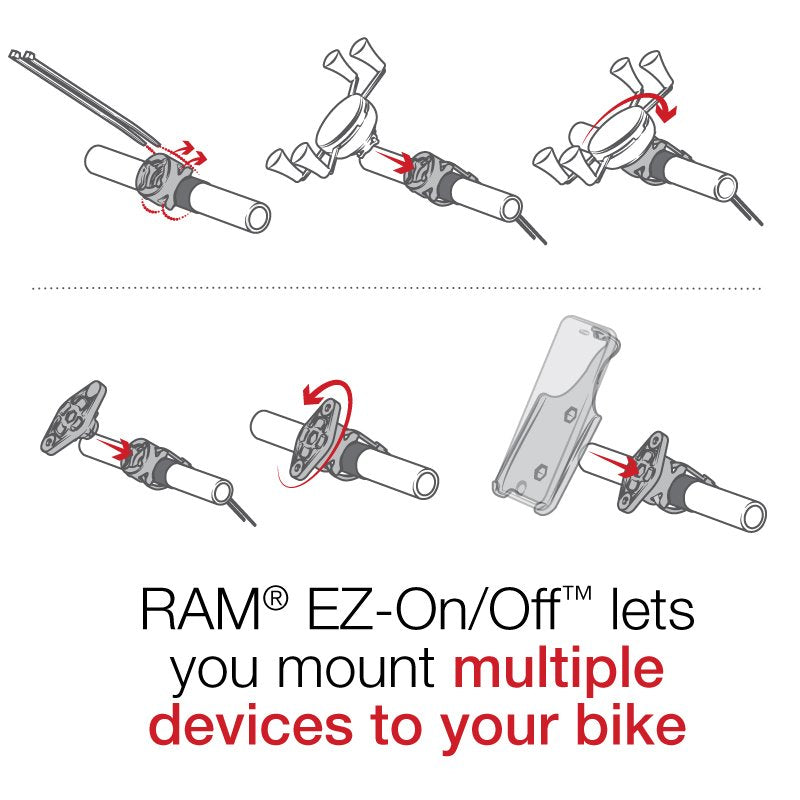 RAM® EZ-On/Off™ lets you mount multiple devices to your bike