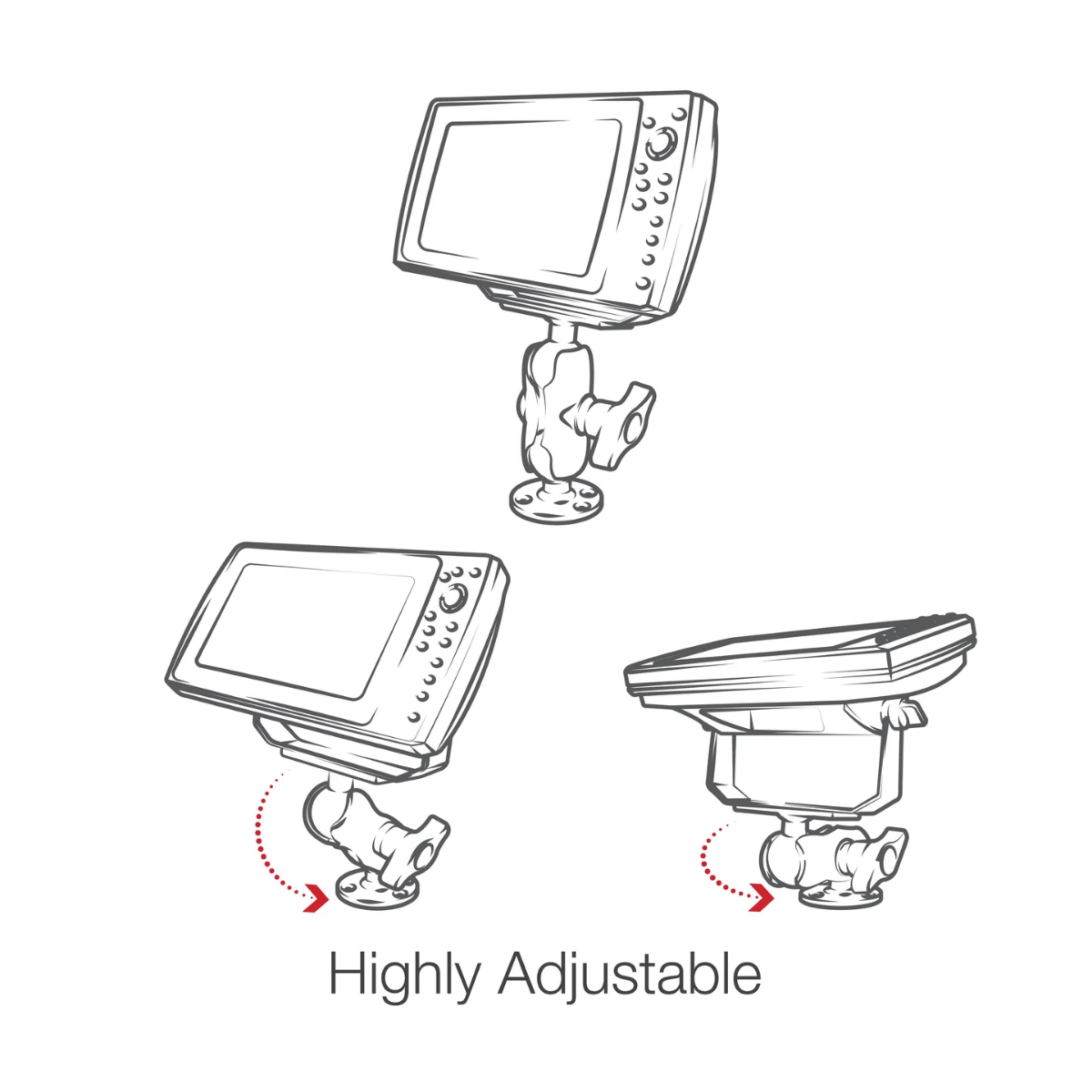 Highly Adjustable