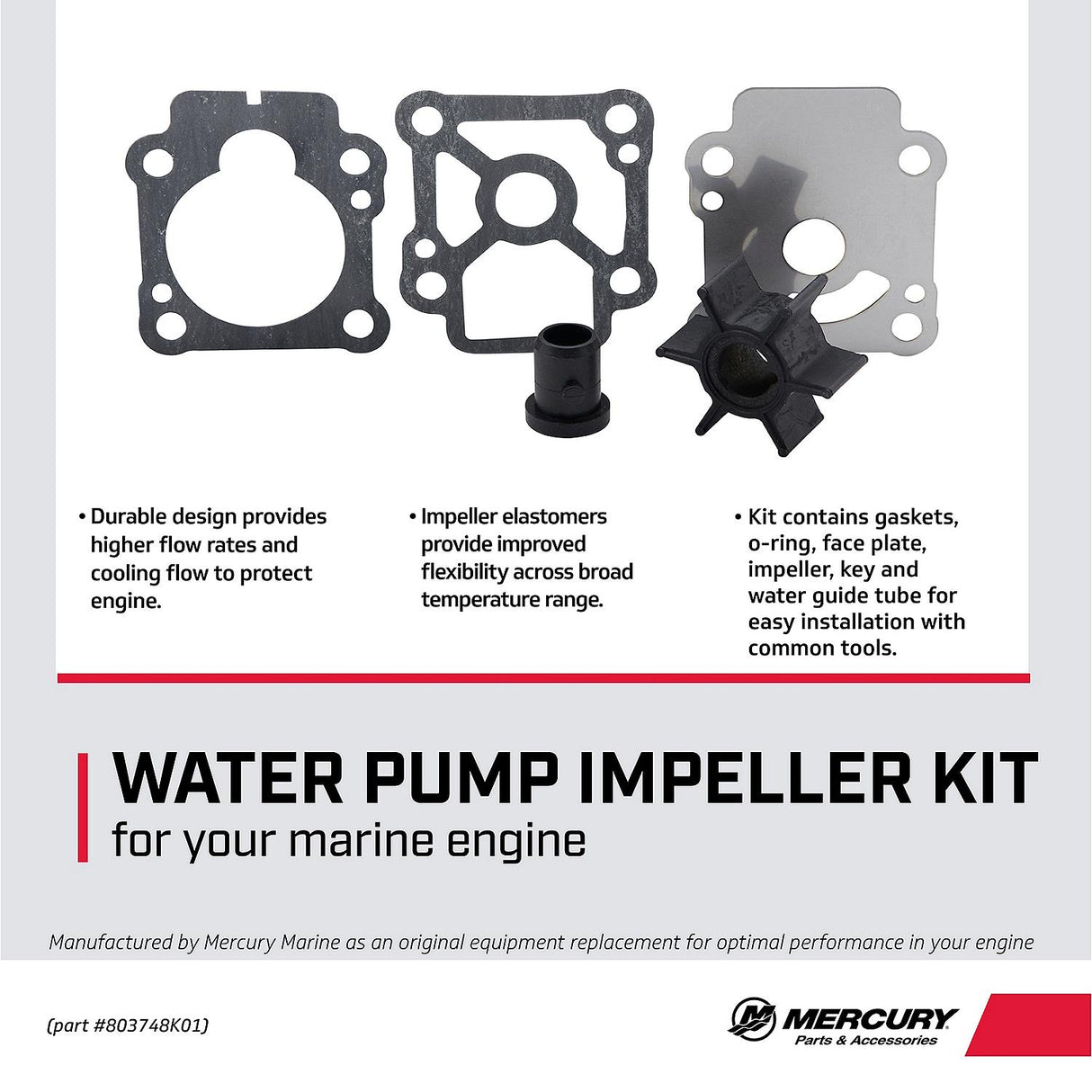 • Durable design provides higher flow rates and cooling flow to protect engine.

• Impeller elastomers provide improved flexibility across broad temperature range.

• Kit contains gaskets, o-ring, face plate, impeller, key and water guide tube for easy installation with common tools.

WATER PUMP IMPELLER KIT
for your marine engine

Manufactured by Mercury Marine as an original equipment replacement for optimal performance in your engine

(part #803748K01)

MERCURY
Parts & Accessories