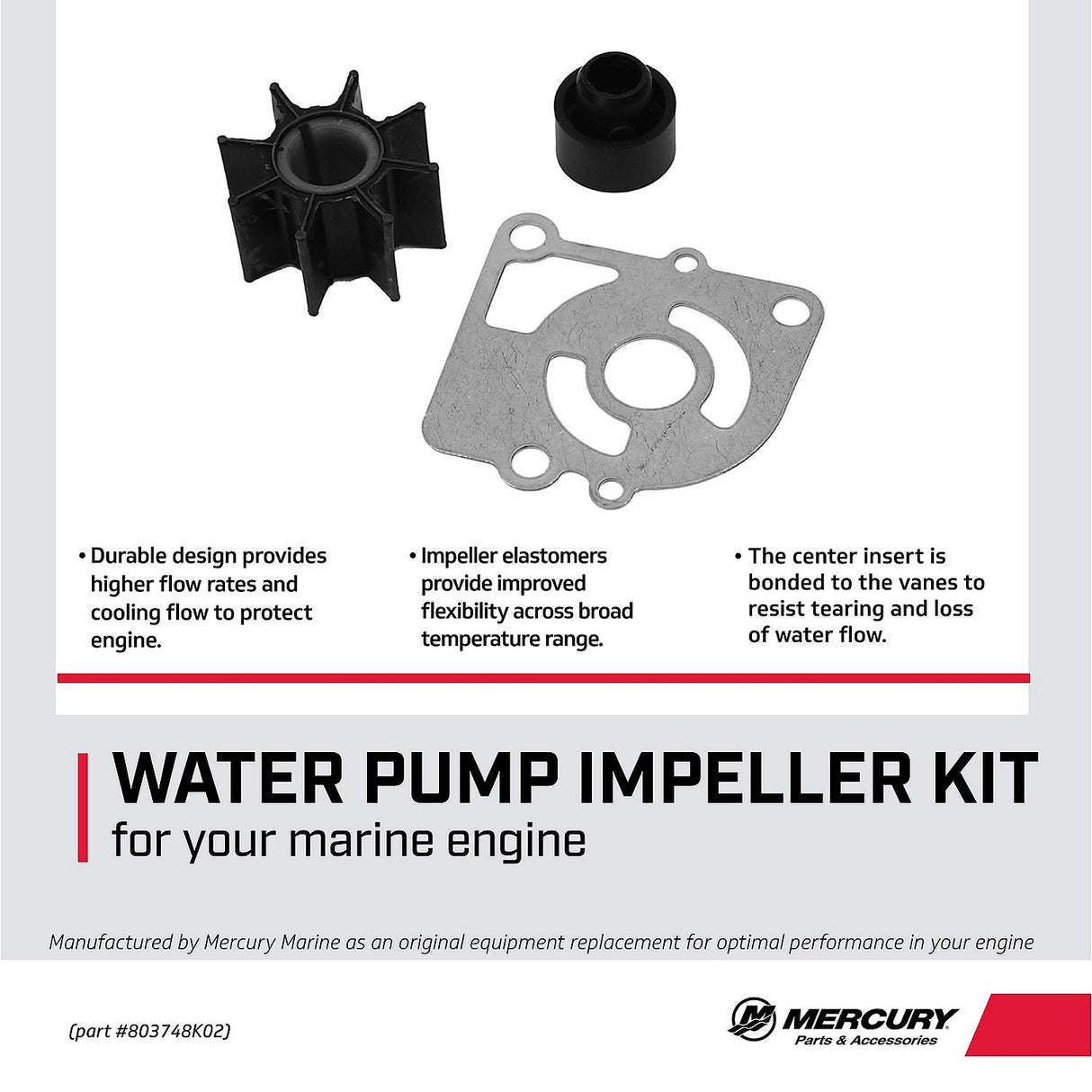 • Durable design provides higher flow rates and cooling flow to protect engine.

• Impeller elastomers provide improved flexibility across broad temperature range.

• The center insert is bonded to the vanes to resist tearing and loss of water flow.

WATER PUMP IMPELLER KIT
for your marine engine

Manufactured by Mercury Marine as an original equipment replacement for optimal performance in your engine

(part #803748K02)

MERCURY
Parts & Accessories