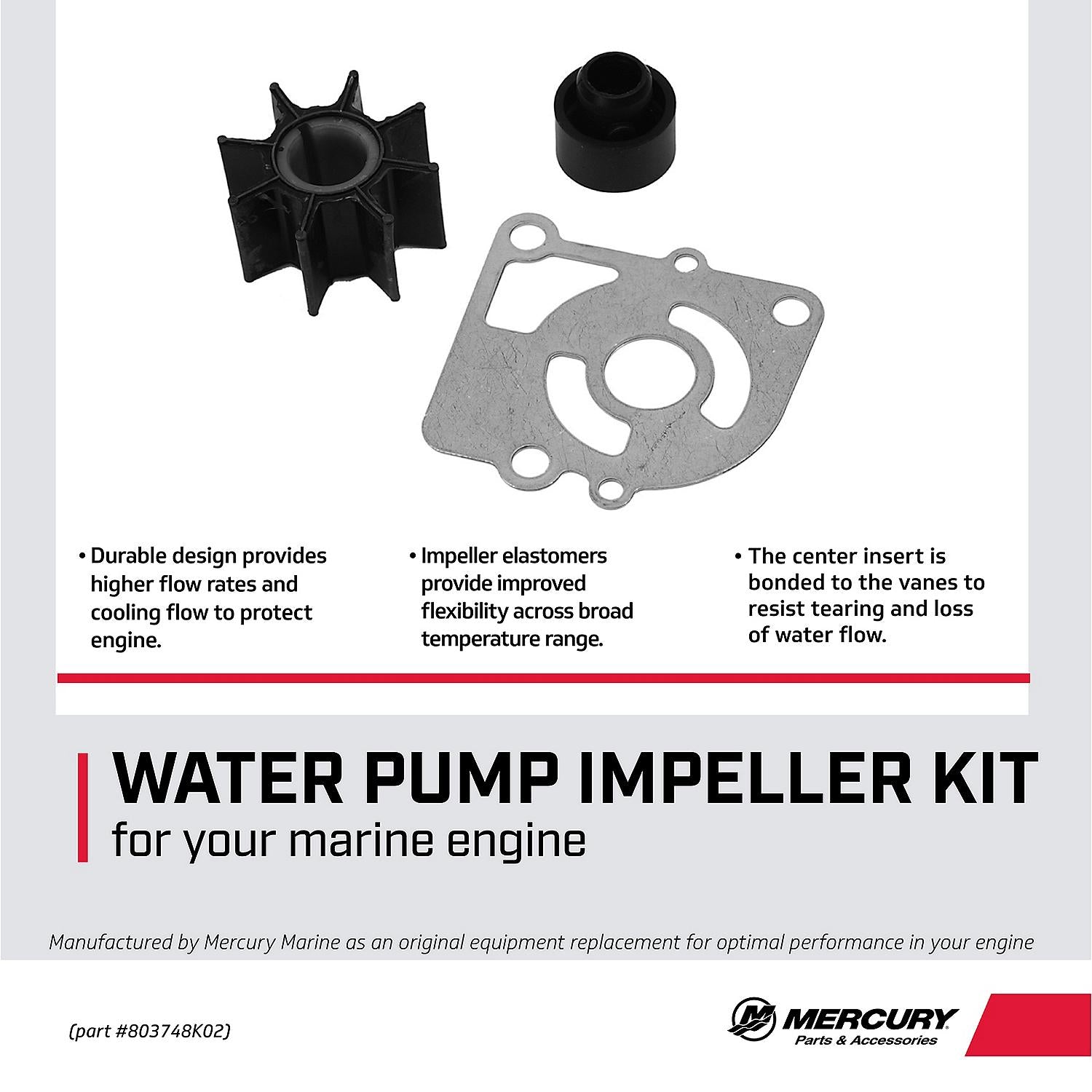 • Durable design provides higher flow rates and cooling flow to protect engine.

• Impeller elastomers provide improved flexibility across broad temperature range.

• The center insert is bonded to the vanes to resist tearing and loss of water flow.

WATER PUMP IMPELLER KIT
for your marine engine

Manufactured by Mercury Marine as an original equipment replacement for optimal performance in your engine

(part #803748K02)

MERCURY
Parts & Accessories