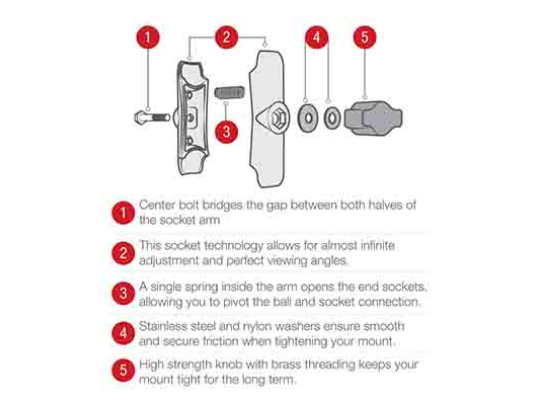 1

2

4

5

3

1 Center bolt bridges the gap between both halves of the socket arm

2 This socket technology allows for almost infinite adjustment and perfect viewing angles.

3 A single spring inside the arm opens the end sockets, allowing you to pivot the ball and socket connection.

4 Stainless steel and nylon washers ensure smooth and secure friction when tightening your mount.

5 High strength knob with brass threading keeps your mount tight for the long term.