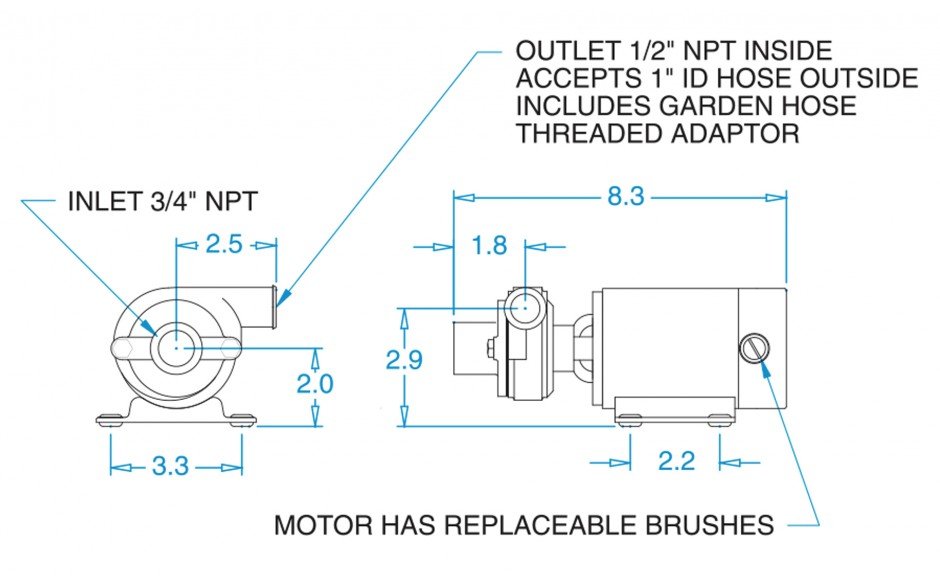 OUTLET 1/2" NPT INSIDE
ACCEPTS 1" ID HOSE OUTSIDE
INCLUDES GARDEN HOSE
THREADED ADAPTOR

INLET 3/4" NPT

2.5

2.0

3.3

8.3

1.8

2.9

2.2

MOTOR HAS REPLACEABLE BRUSHES