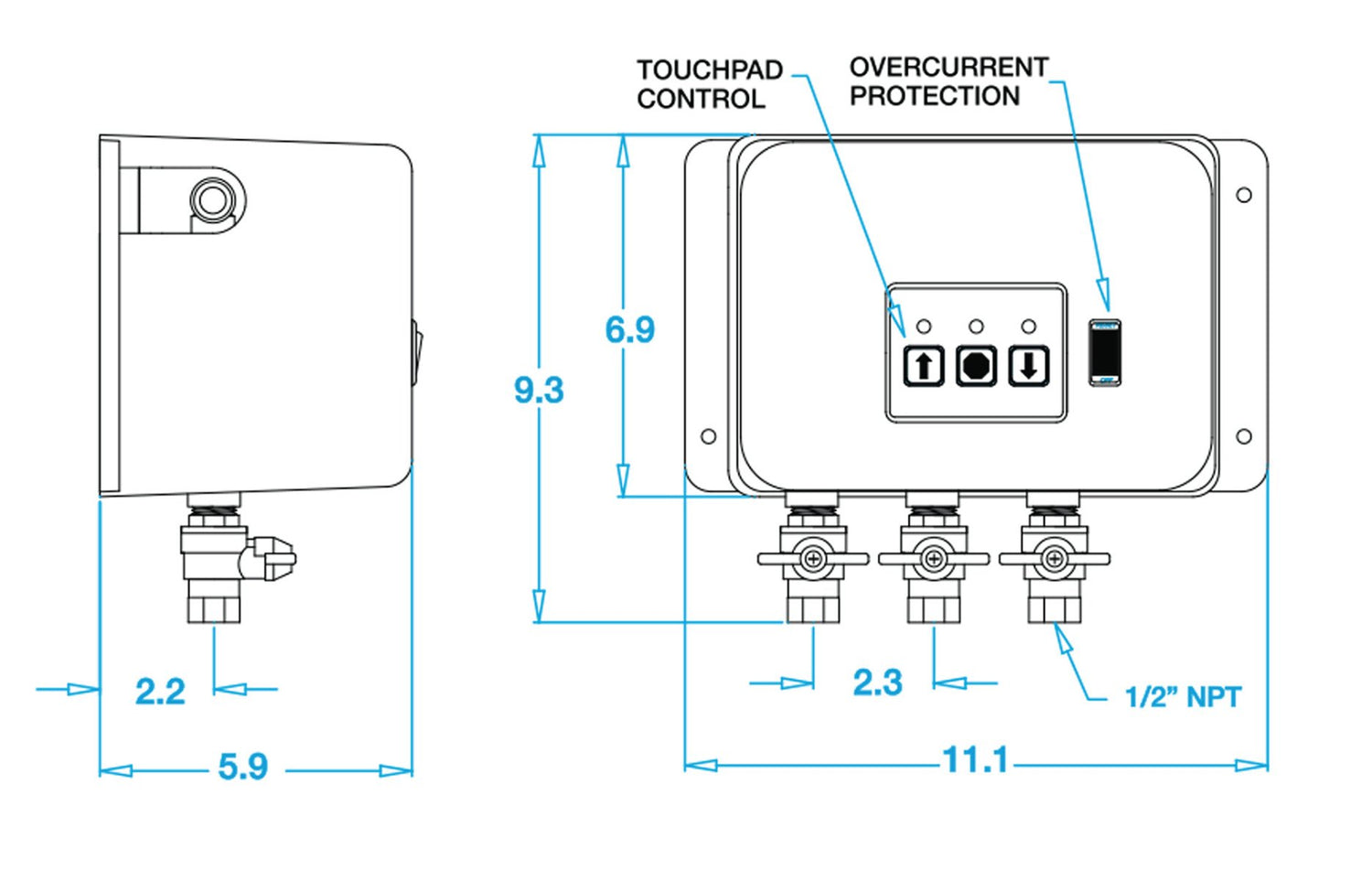 TOUCHPAD CONTROL

OVERCURRENT PROTECTION

6.9

9.3

2.2

5.9

2.3

1/2" NPT

11.1