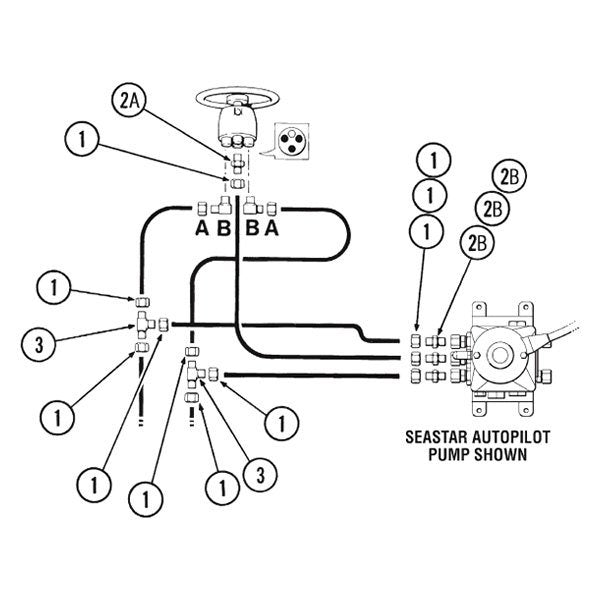 2A

1

A B B A

1

1

1

2B

2B

2B

1

3

1

1

1

1

3

1

SEASTAR AUTOPILOT PUMP SHOWN