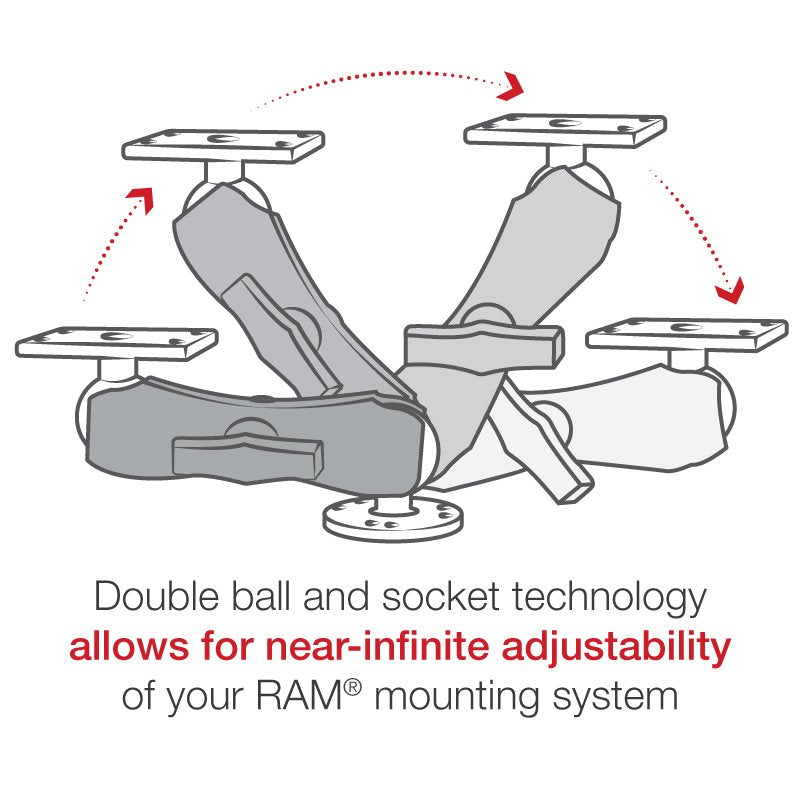 Double ball and socket technology
allows for near-infinite adjustability
of your RAM® mounting system