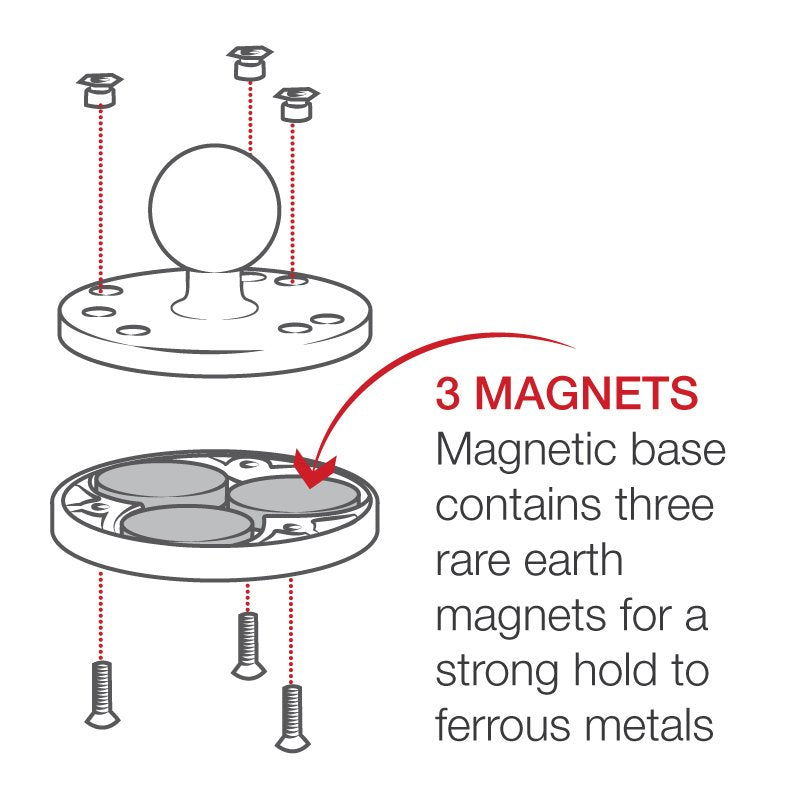 3 MAGNETS
Magnetic base contains three rare earth magnets for a strong hold to ferrous metals