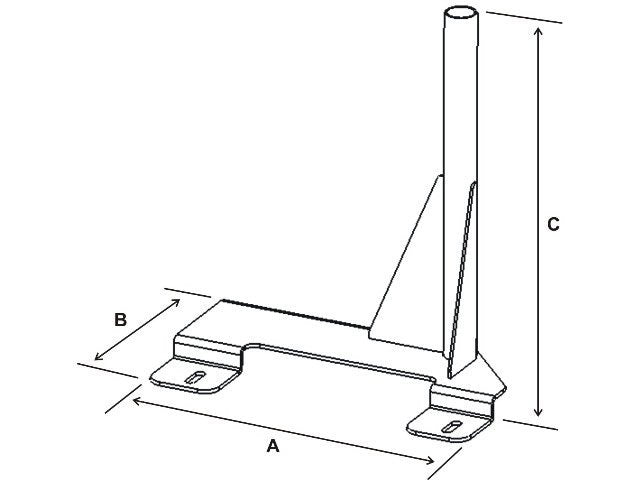 C

B

A