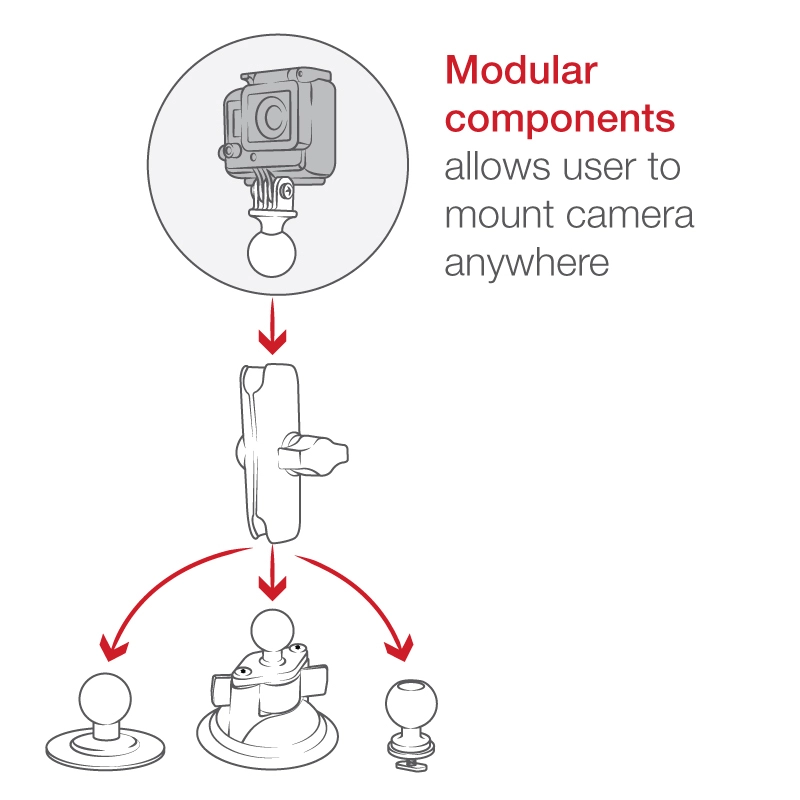 Modular components allows user to mount camera anywhere