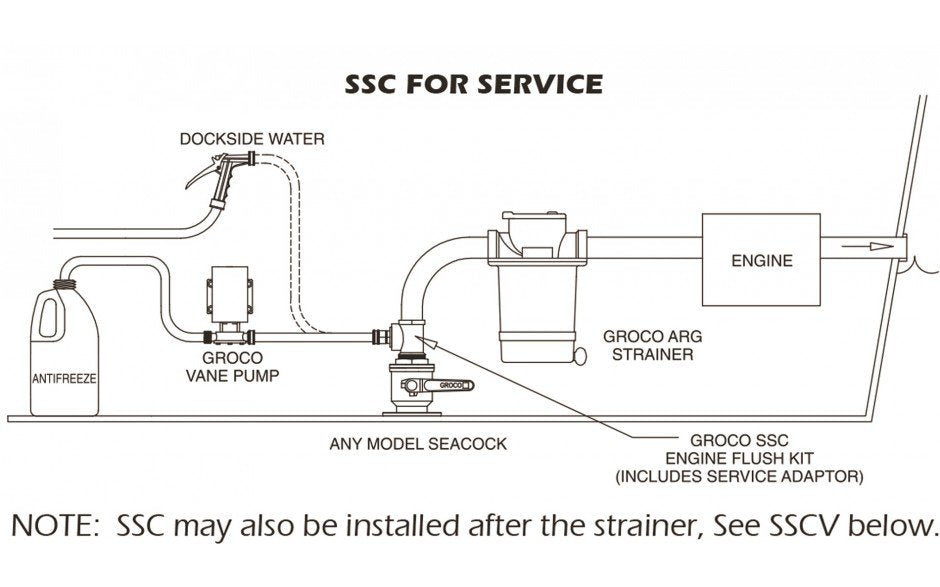 SSC FOR SERVICE

DOCKSIDE WATER

ENGINE

ANTIFREEZE

GROCO VANE PUMP

GROCO

GROCO ARG STRAINER

ANY MODEL SEACOCK

GROCO SSC ENGINE FLUSH KIT (INCLUDES SERVICE ADAPTOR)

NOTE: SSC may also be installed after the strainer, See SSCV below.